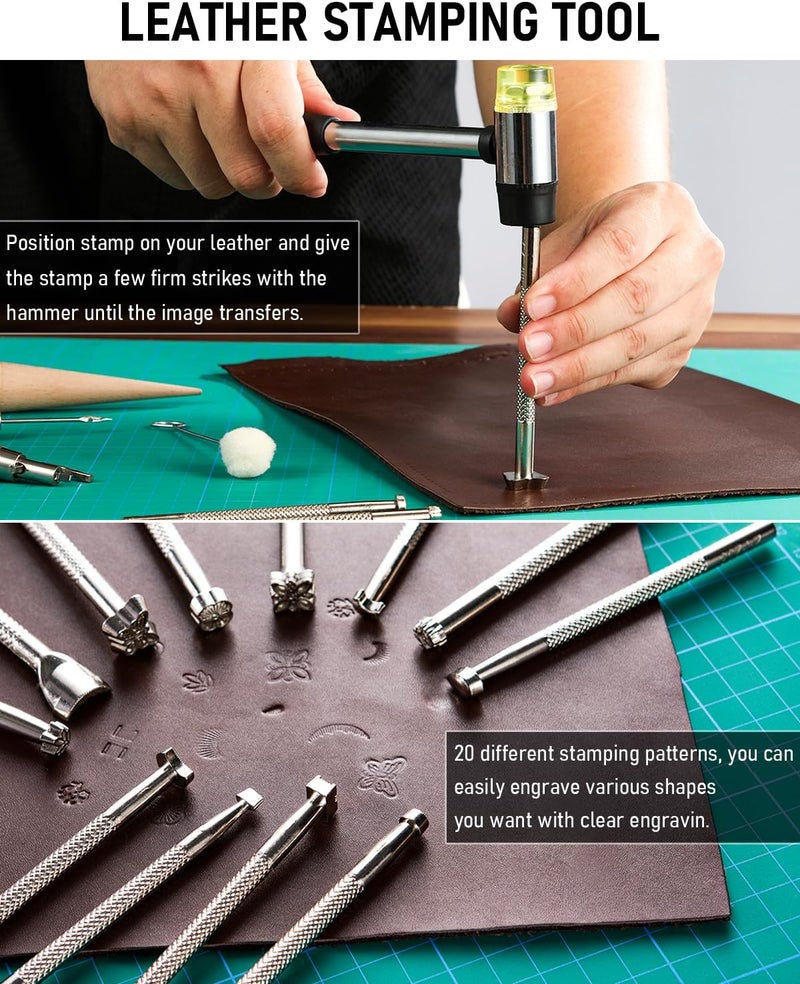 LEATHER STAMPING TOOL

Position stamp on your leather and give the stamp a few firm strikes with the hammer until the image transfers.

20 different stamping patterns, you can easily engrave various shapes you want with clear engravin.